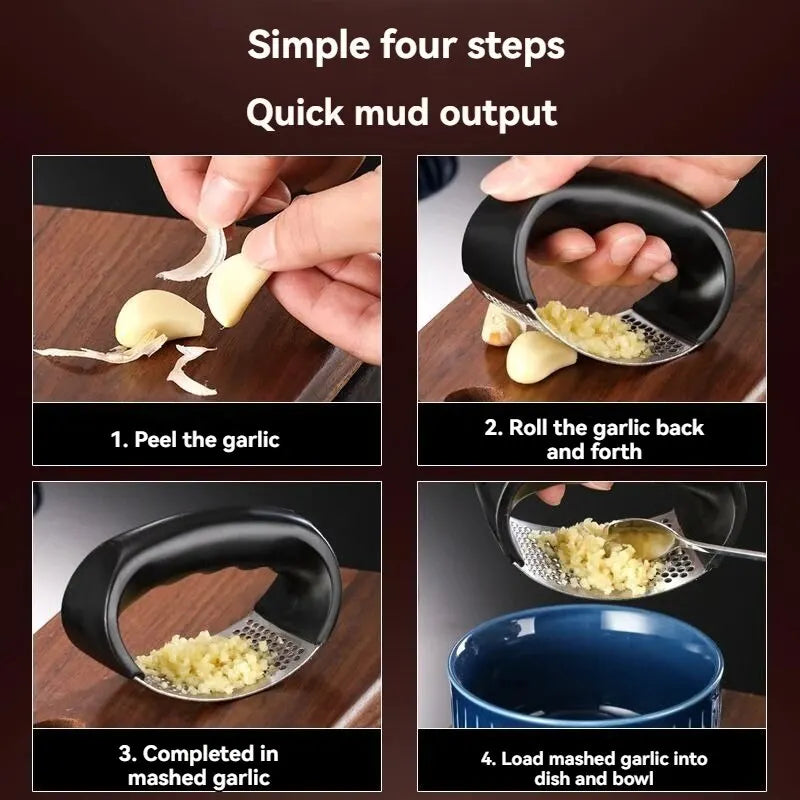 Simple four steps

Quick mud output

1. Peel the garlic

2. Roll the garlic back and forth

3. Completed in mashed garlic

4. Load mashed garlic into dish and bowl