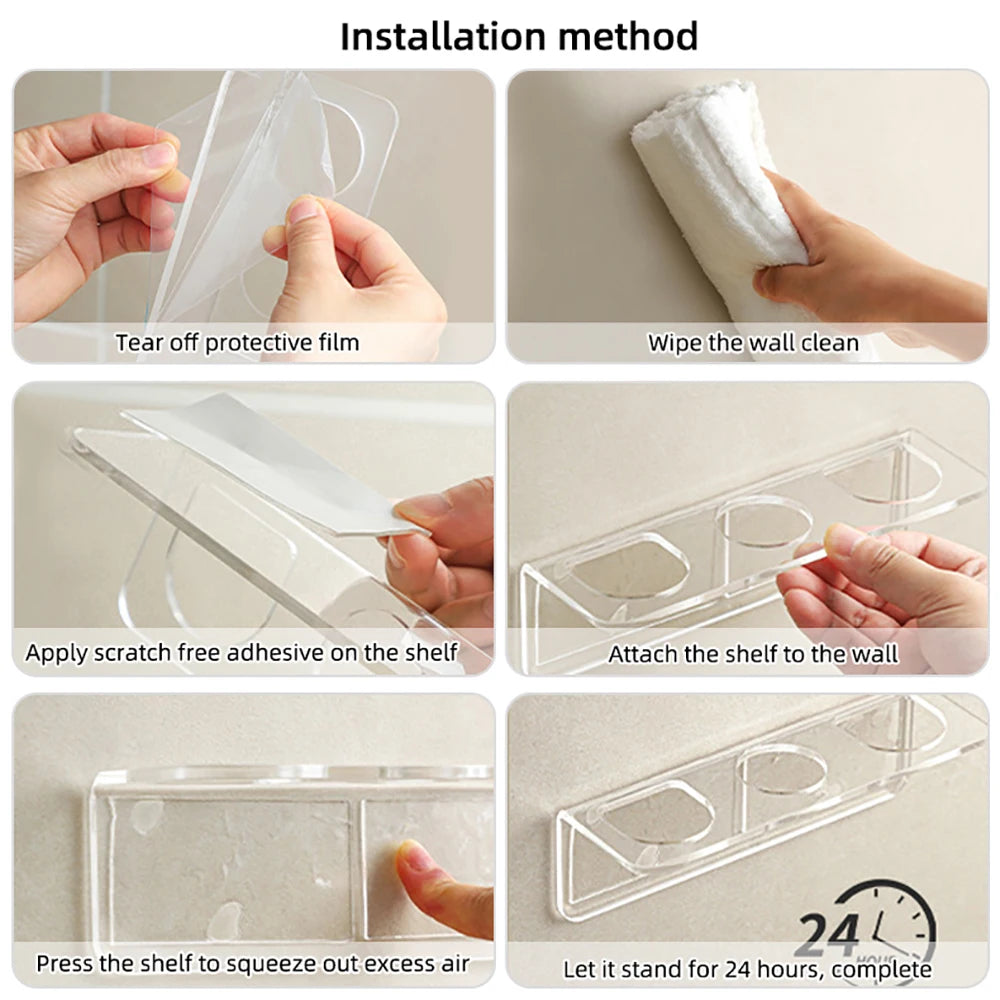 Installation method

Tear off protective film

Wipe the wall clean

Apply scratch free adhesive on the shelf

Attach the shelf to the wall

Press the shelf to squeeze out excess air

24 HOURS

Let it stand for 24 hours, complete