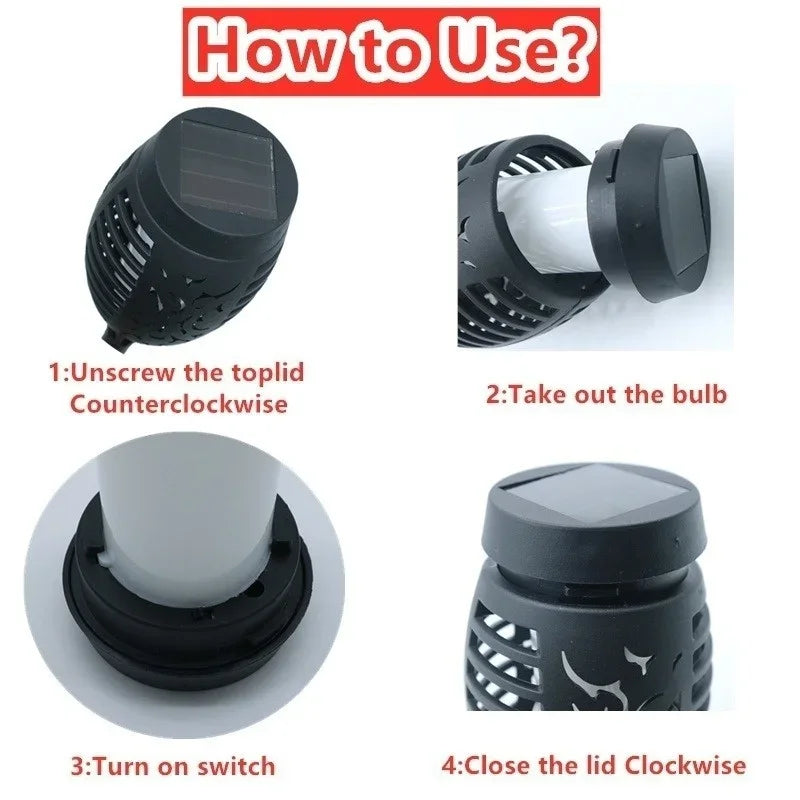 How to Use?

1:Unscrew the toplid Counterclockwise

2:Take out the bulb

3:Turn on switch

4:Close the lid Clockwise