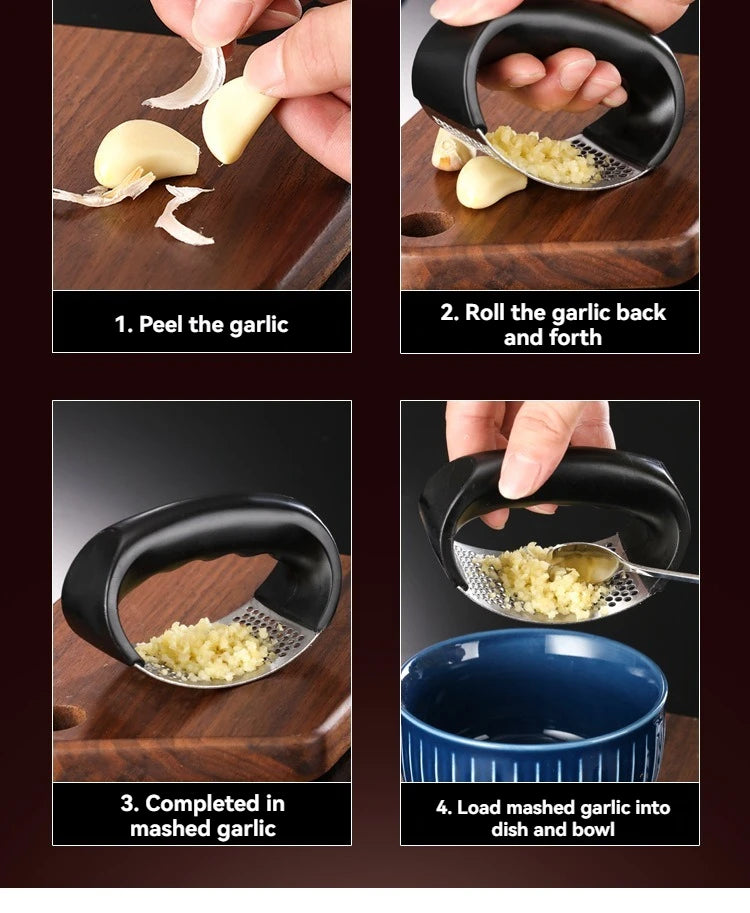 1. Peel the garlic

2. Roll the garlic back and forth

3. Completed in mashed garlic

4. Load mashed garlic into dish and bowl