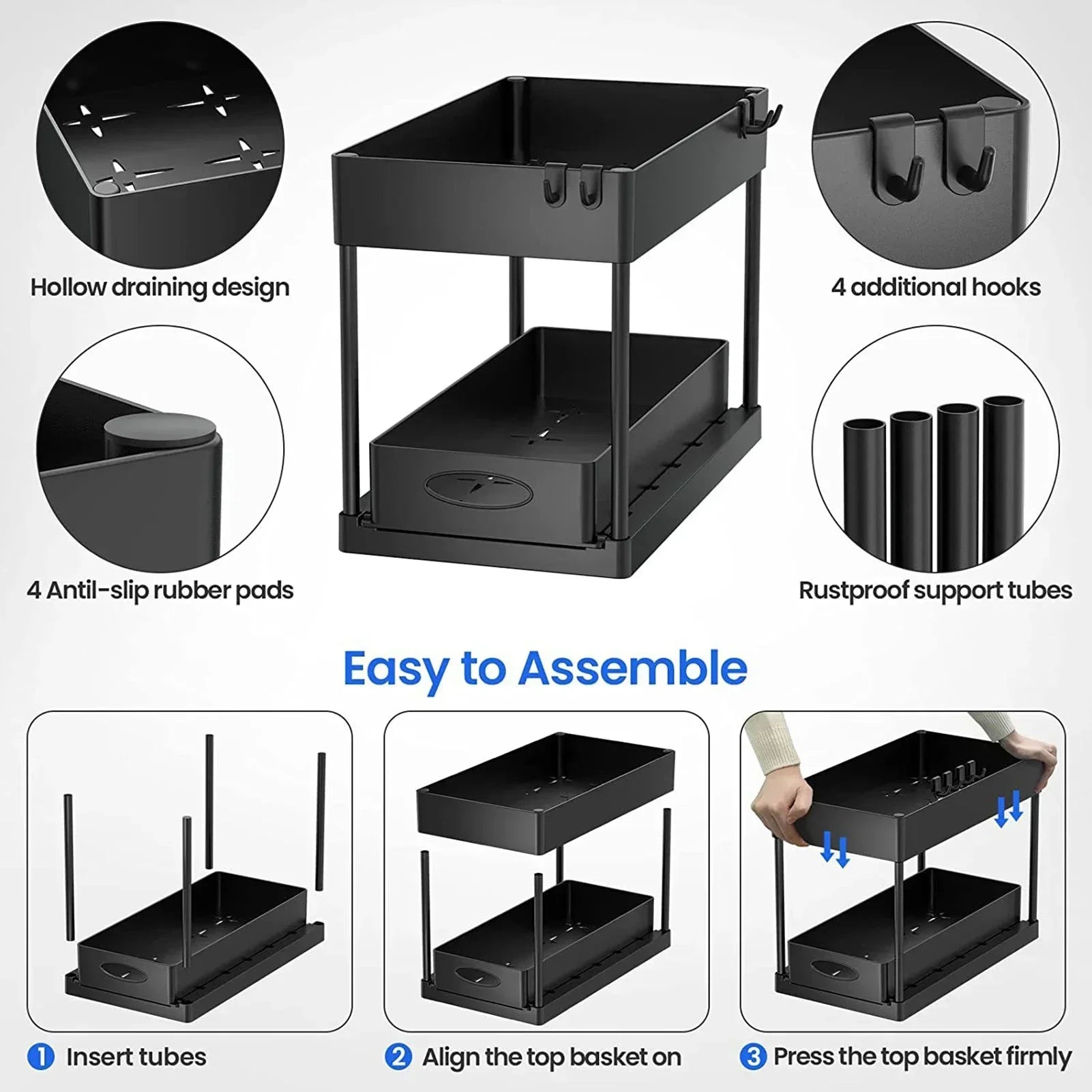 Hollow draining design

4 additional hooks

4 Antil-slip rubber pads

Rustproof support tubes

Easy to Assemble

1 Insert tubes

2 Align the top basket on

3 Press the top basket firmly