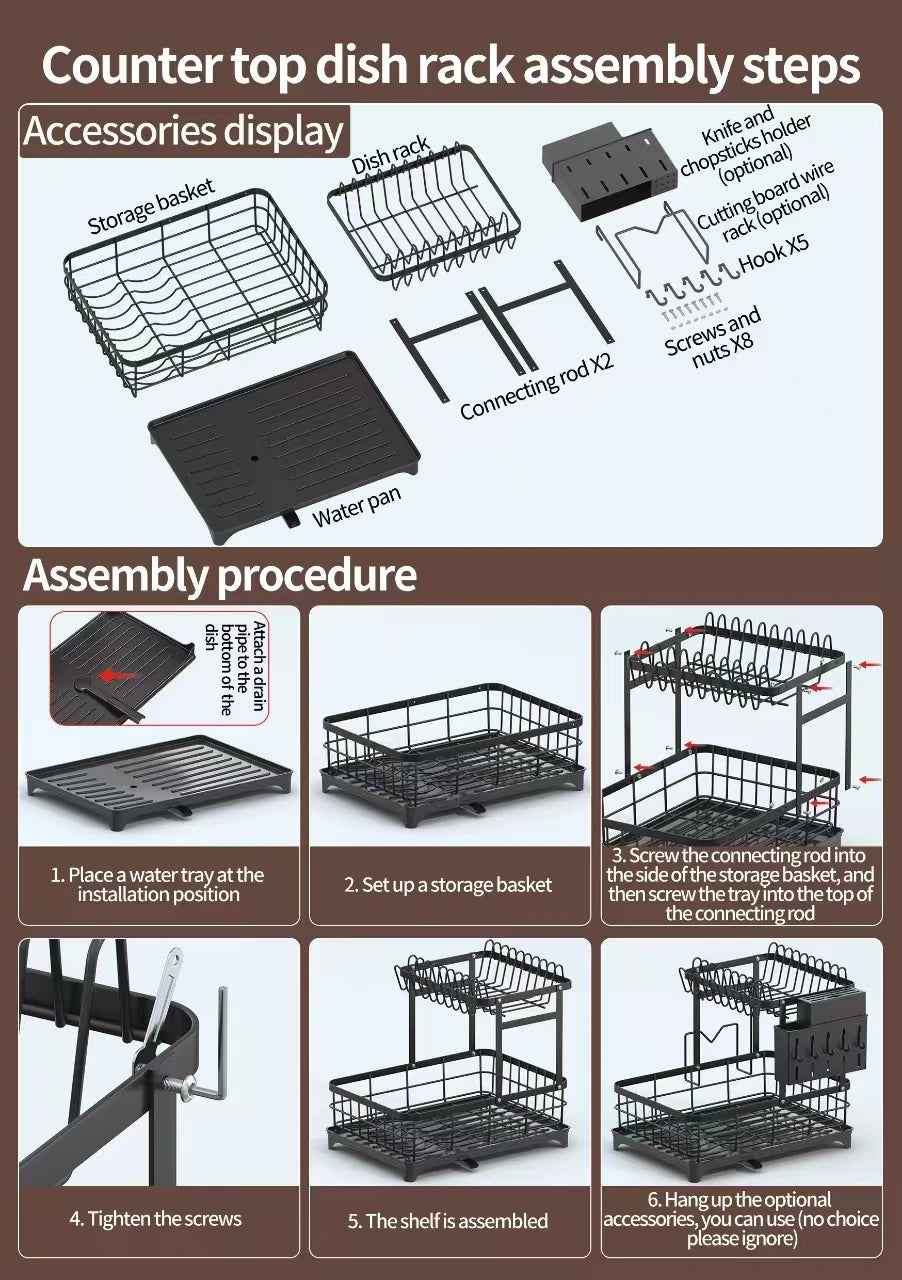 Counter top dish rack assembly steps

Accessories display

Storage basket

Dish rack

Knife and chopsticks holder (optional)

Cutting board wire rack (optional)

Hook X5

Screws and nuts X8

Connecting rod X2

Water pan

Assembly procedure

Attach a drain pipe to the bottom of the dish

1. Place a water tray at the installation position

2. Set up a storage basket

3. Screw the connecting rod into the side of the storage basket, and then screw the tray into the top of the connecting rod

4. Tighten the screws

5. The shelf is assembled

6. Hang up the optional accessories, you can use (no choice please ignore)