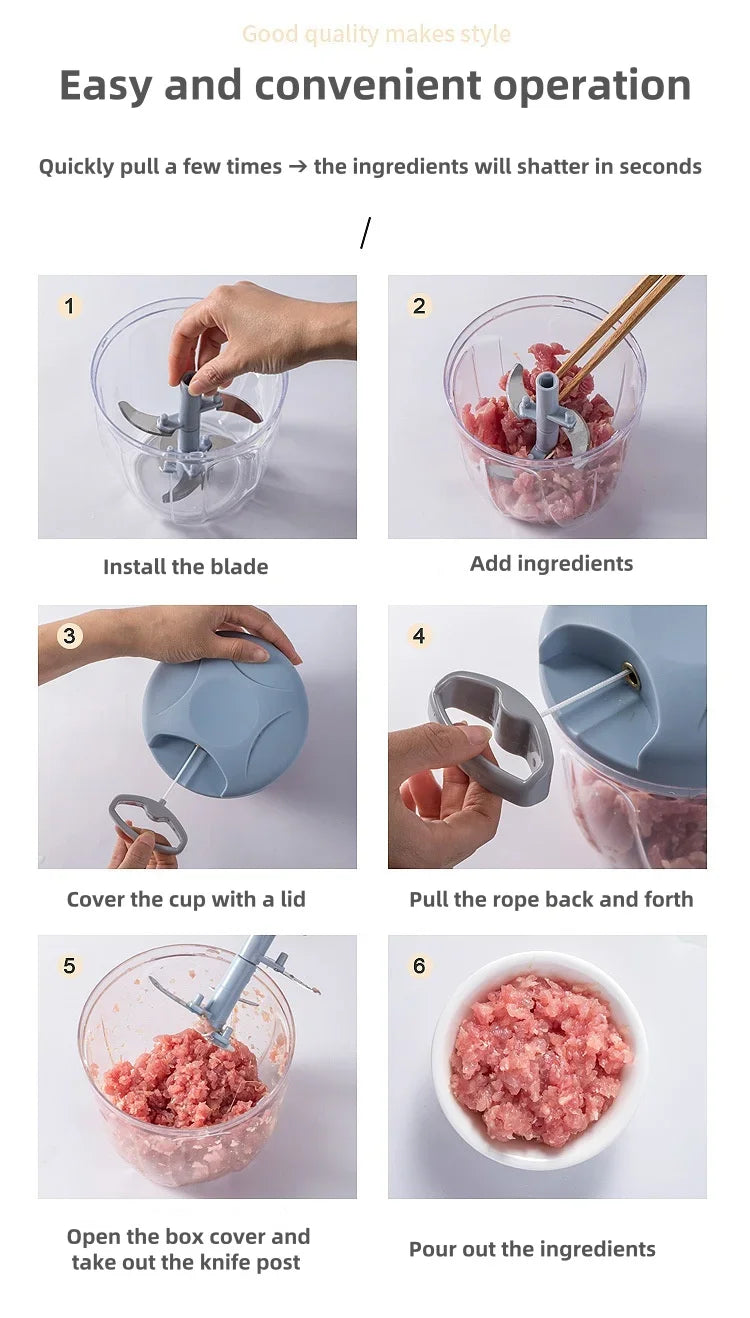 Good quality makes style

Easy and convenient operation

Quickly pull a few times → the ingredients will shatter in seconds

/

1

Install the blade

2

Add ingredients

3

Cover the cup with a lid

4

Pull the rope back and forth

5

Open the box cover and take out the knife post

6

Pour out the ingredients